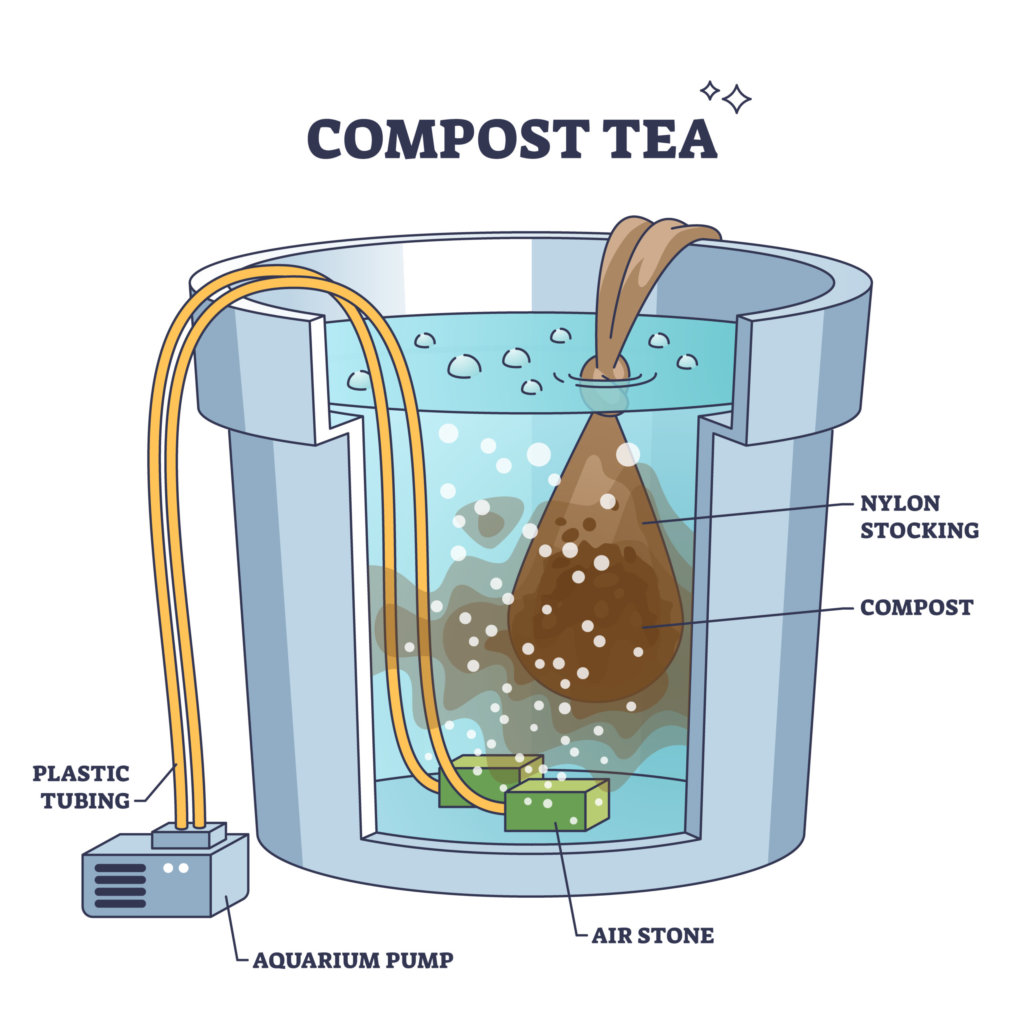 COMPOST TEA

NYLON STOCKING

COMPOST

PLASTIC TUBING

AIR STONE

AQUARIUM PUMP